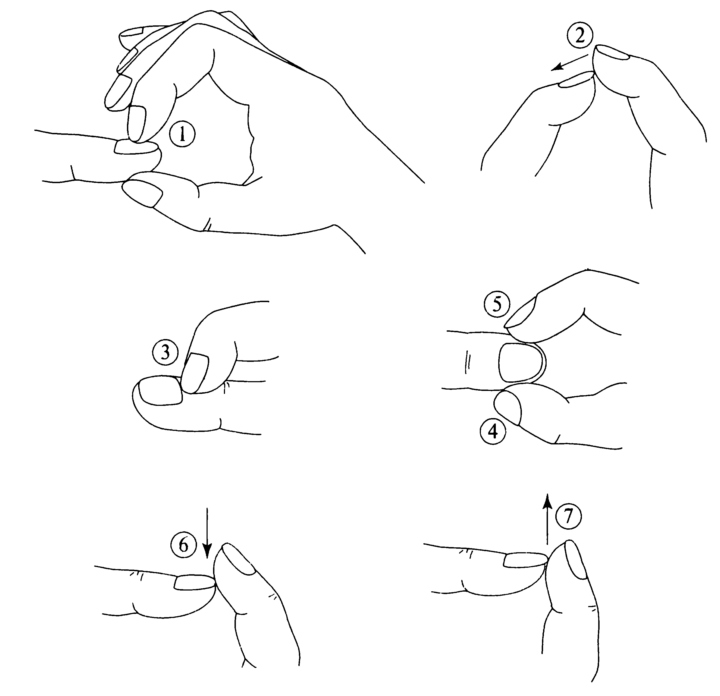 ①

②

③

⑤

④

⑥

⑦